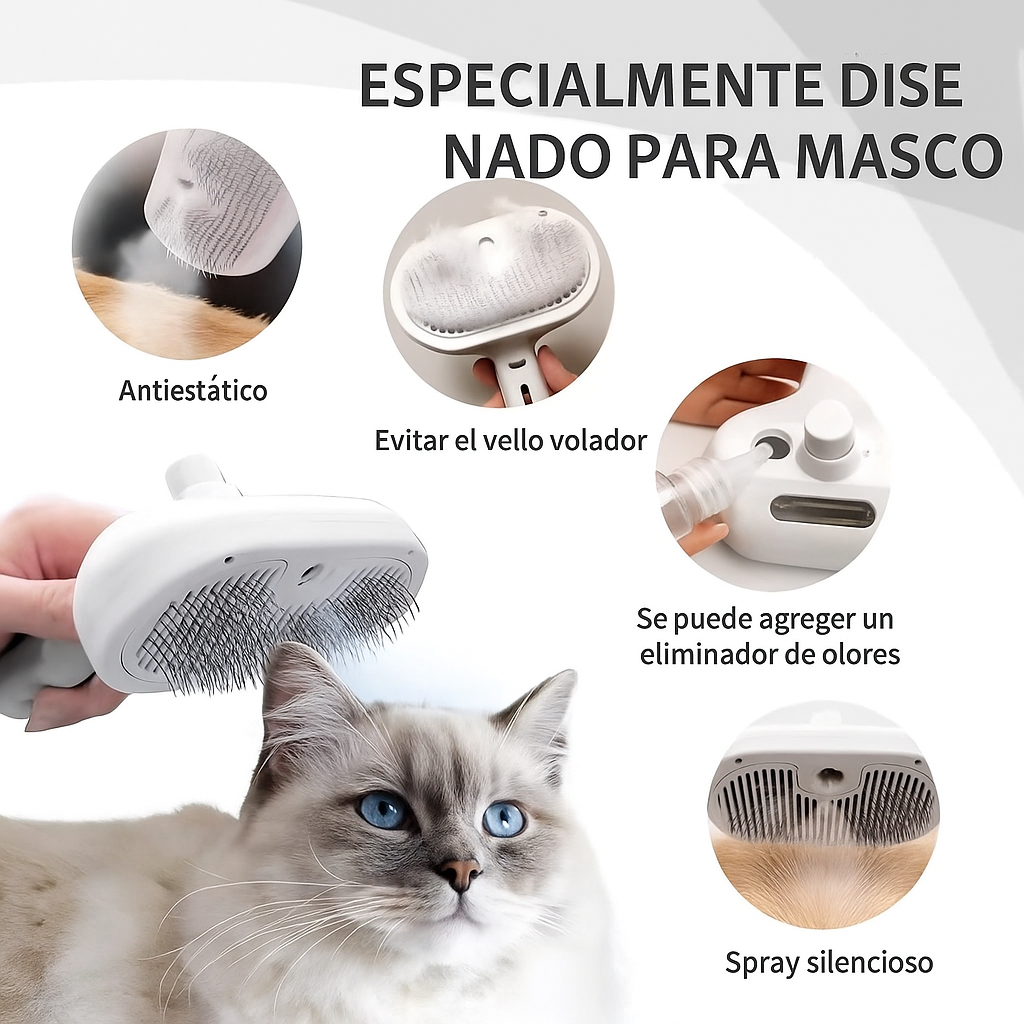 ESPECIALMENTE DISE NADO PARA MASCO

Antiestático

Evitar el vello volador

Se puede agreger un eliminador de olores

Spray silencioso