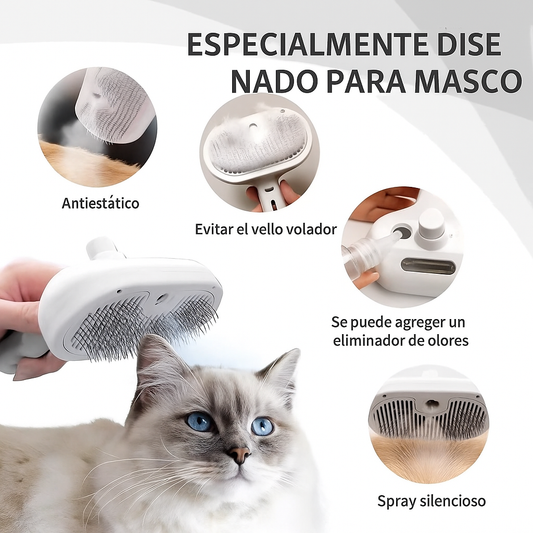 ESPECIALMENTE DISE NADO PARA MASCO

Antiestático

Evitar el vello volador

Se puede agreger un eliminador de olores

Spray silencioso